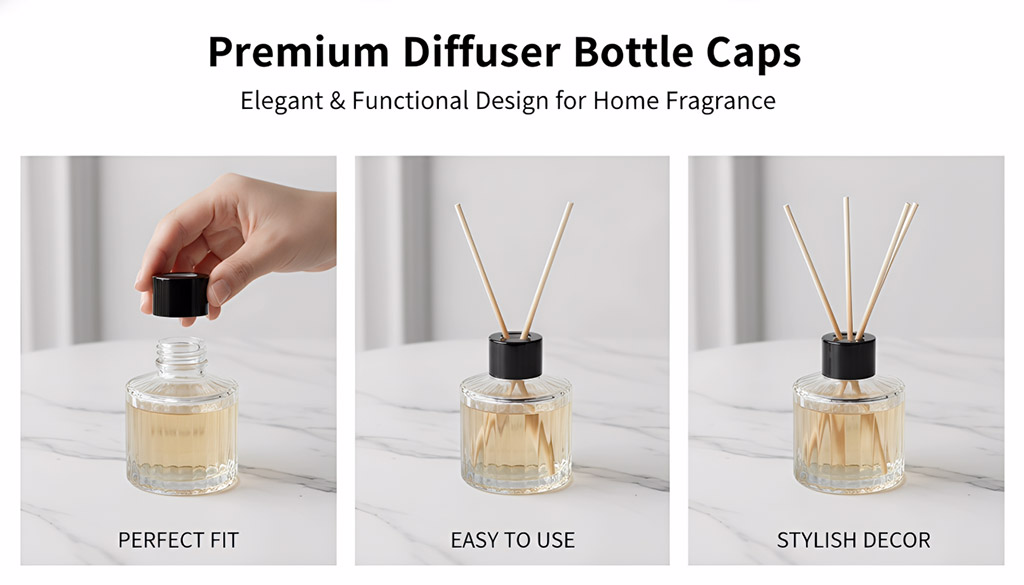 Premium Diffuser Bottle Caps

Elegant & Functional Design for Home Fragrance

PERFECT FIT

EASY TO USE

STYLISH DECOR